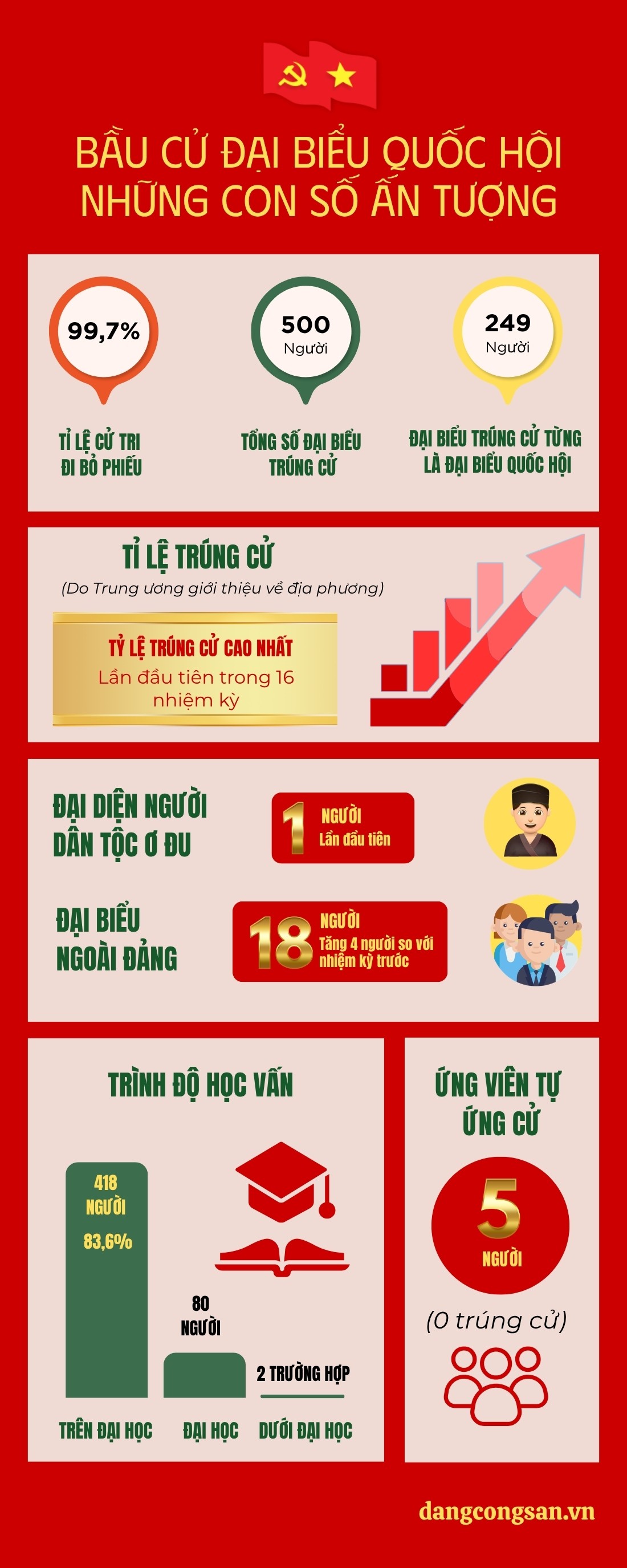 BẦU CỬ ĐẠI BIỂU QUỐC HỘI
NHỮNG CON SỐ ẤN TƯỢNG

99,7%
TỈ LỆ CỬ TRI ĐI BỎ PHIẾU

500 Người
TỔNG SỐ ĐẠI BIỂU TRÚNG CỬ

249 Người
ĐẠI BIỂU TRÚNG CỬ TỪNG LÀ ĐẠI BIỂU QUỐC HỘI

TỈ LỆ TRÚNG CỬ
(Do Trung ương giới thiệu về địa phương)

TỶ LỆ TRÚNG CỬ CAO NHẤT
Lần đầu tiên trong 16 nhiệm kỳ

ĐẠI DIỆN NGƯỜI DÂN TỘC Ơ ĐU
1 NGƯỜI
Lần đầu tiên

ĐẠI BIỂU NGOÀI ĐẢNG
18 NGƯỜI
Tăng 4 người so với nhiệm kỳ trước

TRÌNH ĐỘ HỌC VẤN
418 NGƯỜI
83,6%
80 NGƯỜI
2 TRƯỜNG HỢP
TRÊN ĐẠI HỌC
ĐẠI HỌC
DƯỚI ĐẠI HỌC

ỨNG VIÊN TỰ ỨNG CỬ
5
NGƯỜI
(0 trúng cử)

dangcongsan.vn